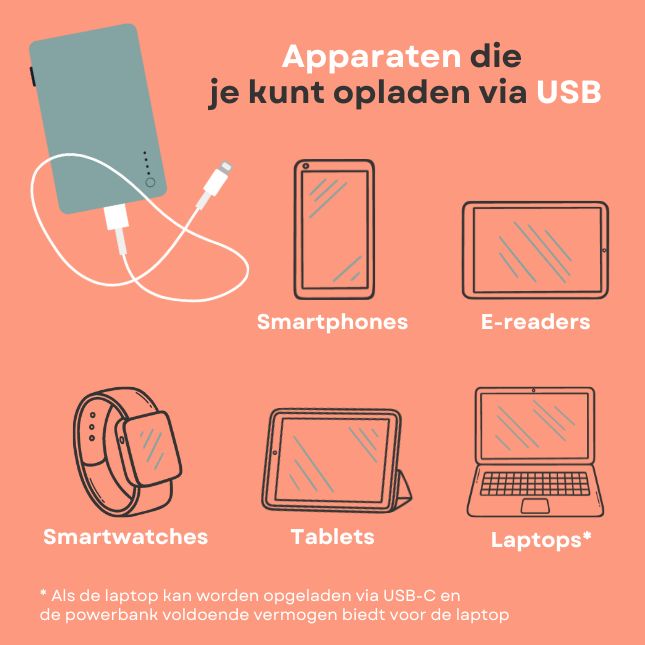 Apparaten die je kunt opladen via USB

Smartphones

E-readers

Smartwatches

Tablets

Laptops*

* Als de laptop kan worden opgeladen via USB-C en de powerbank voldoende vermogen biedt voor de laptop